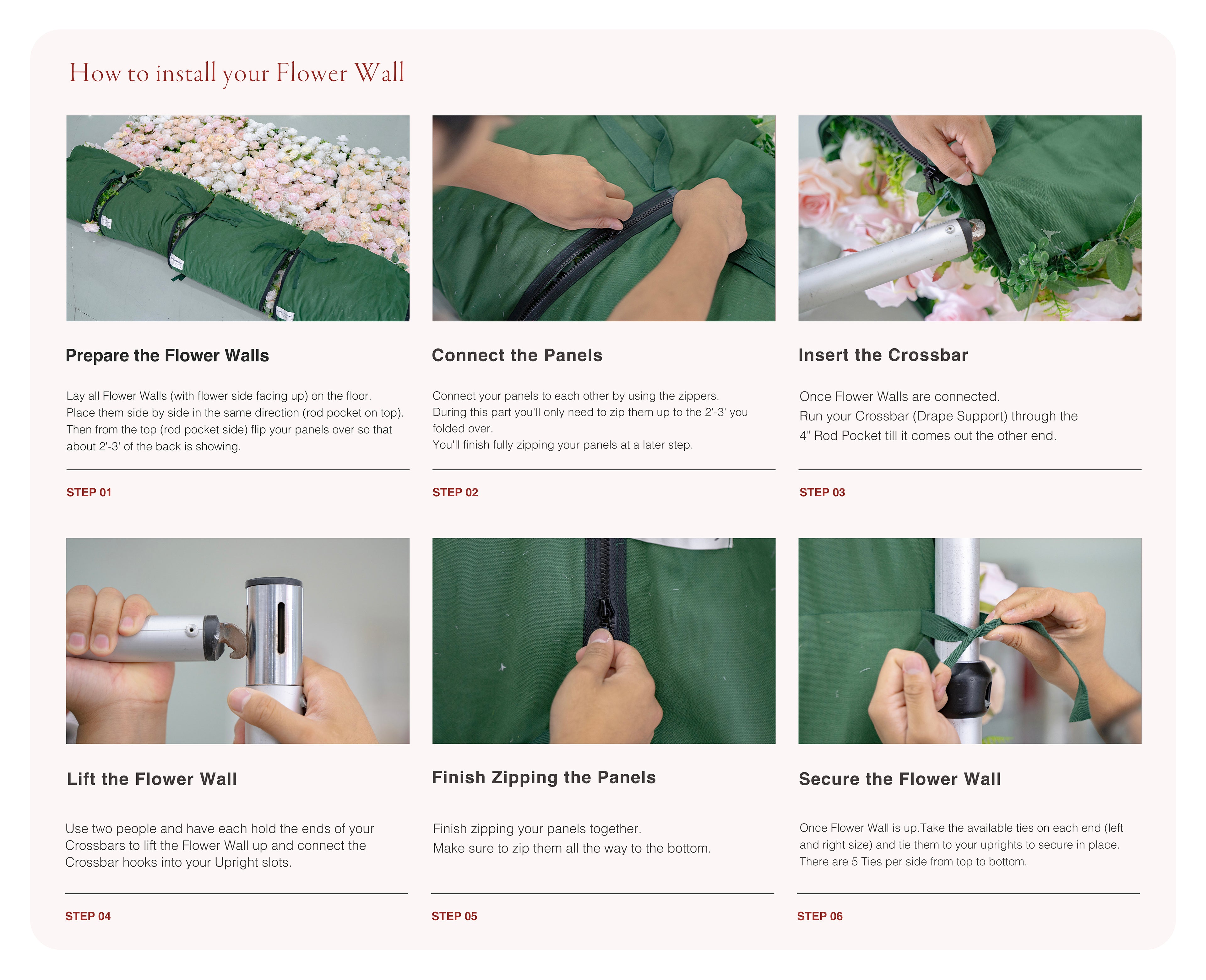 How to install your Flower Wall

Prepare the Flower Walls

Lay all Flower Walls (with flower side facing up) on the floor. Place them side by side in the same direction (rod pocket on top). Then from the top (rod pocket side) flip your panels over so that about 2'-3' of the back is showing.

STEP 01

Connect the Panels

Connect your panels to each other by using the zippers. During this part you'll only need to zip them up to the 2'-3' you folded over.
You'll finish fully zipping your panels at a later step.

STEP 02

Insert the Crossbar

Once Flower Walls are connected.
Run your Crossbar (Drape Support) through the 4" Rod Pocket till it comes out the other end.

STEP 03

Lift the Flower Wall

Use two people and have each hold the ends of your Crossbars to lift the Flower Wall up and connect the Crossbar hooks into your Upright slots.

STEP 04

Finish Zipping the Panels

Finish zipping your panels together.
Make sure to zip them all the way to the bottom.

STEP 05

Secure the Flower Wall

Once Flower Wall is up.Take the available ties on each end (left and right size) and tie them to your uprights to secure in place.
There are 5 Ties per side from top to bottom.

STEP 06