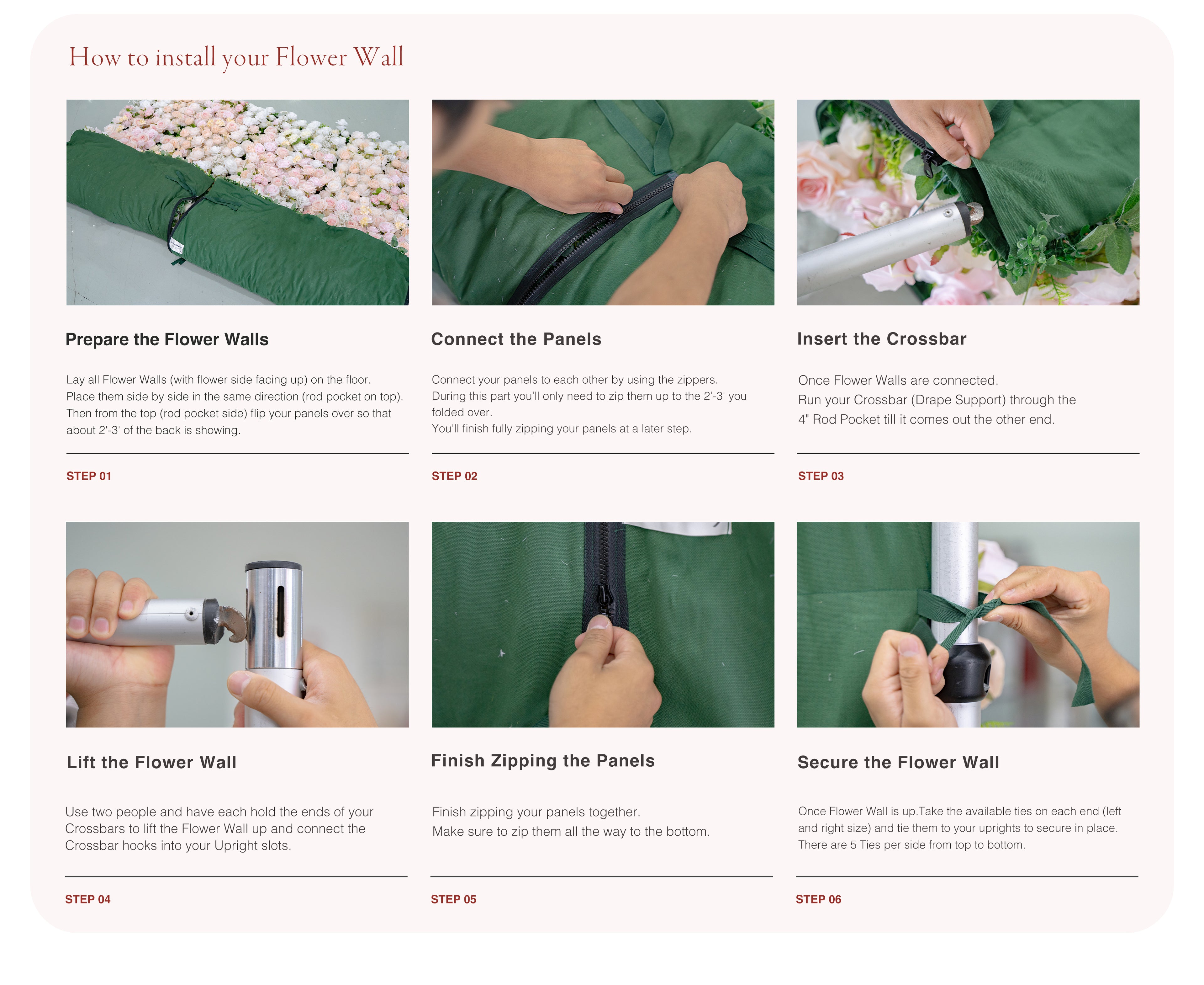 How to install your Flower Wall

Prepare the Flower Walls

Lay all Flower Walls (with flower side facing up) on the floor. Place them side by side in the same direction (rod pocket on top). Then from the top (rod pocket side) flip your panels over so that about 2'-3' of the back is showing.

STEP 01

Connect the Panels

Connect your panels to each other by using the zippers. During this part you'll only need to zip them up to the 2'-3' you folded over.
You'll finish fully zipping your panels at a later step.

STEP 02

Insert the Crossbar

Once Flower Walls are connected.
Run your Crossbar (Drape Support) through the 4" Rod Pocket till it comes out the other end.

STEP 03

Lift the Flower Wall

Use two people and have each hold the ends of your Crossbars to lift the Flower Wall up and connect the Crossbar hooks into your Upright slots.

STEP 04

Finish Zipping the Panels

Finish zipping your panels together.
Make sure to zip them all the way to the bottom.

STEP 05

Secure the Flower Wall

Once Flower Wall is up.Take the available ties on each end (left and right size) and tie them to your uprights to secure in place. There are 5 Ties per side from top to bottom.

STEP 06