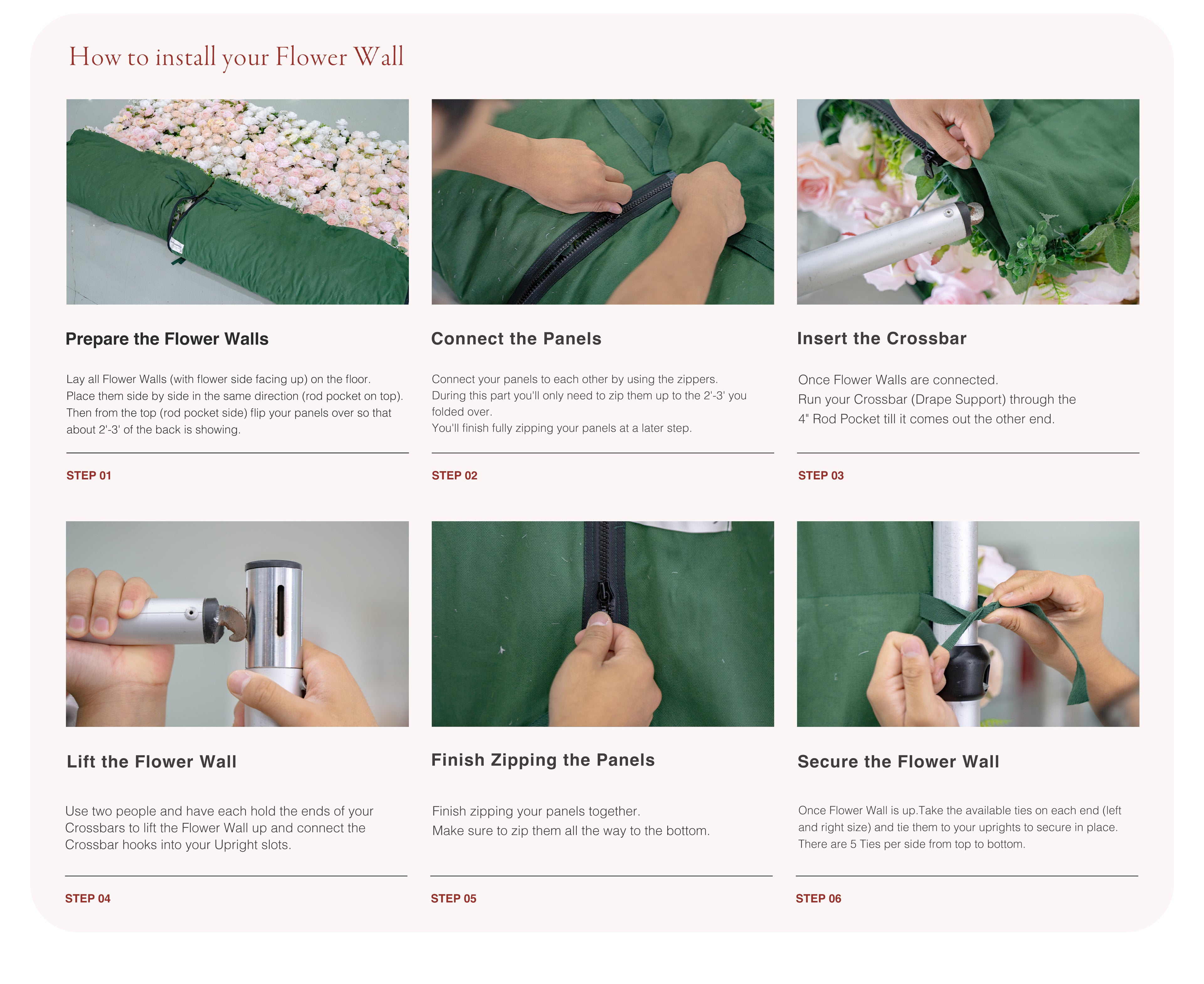 How to install your Flower Wall

Prepare the Flower Walls

Lay all Flower Walls (with flower side facing up) on the floor. Place them side by side in the same direction (rod pocket on top). Then from the top (rod pocket side) flip your panels over so that about 2'-3' of the back is showing.

STEP 01

Connect the Panels

Connect your panels to each other by using the zippers. During this part you'll only need to zip them up to the 2'-3' you folded over. You'll finish fully zipping your panels at a later step.

STEP 02

Insert the Crossbar

Once Flower Walls are connected. Run your Crossbar (Drape Support) through the 4" Rod Pocket till it comes out the other end.

STEP 03

Lift the Flower Wall

Use two people and have each hold the ends of your Crossbars to lift the Flower Wall up and connect the Crossbar hooks into your Upright slots.

STEP 04

Finish Zipping the Panels

Finish zipping your panels together. Make sure to zip them all the way to the bottom.

STEP 05

Secure the Flower Wall

Once Flower Wall is up.Take the available ties on each end (left and right size) and tie them to your uprights to secure in place. There are 5 Ties per side from top to bottom.

STEP 06